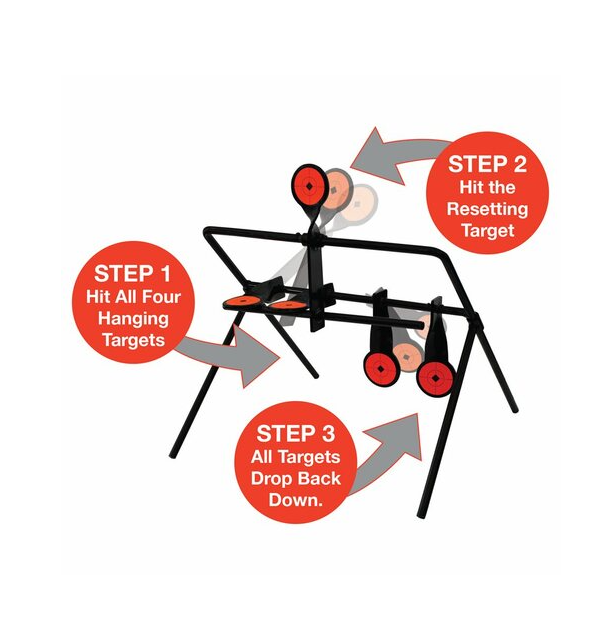 STEP 2
Hit the Resetting Target

STEP 1
Hit All Four Hanging Targets

STEP 3
All Targets Drop Back Down.