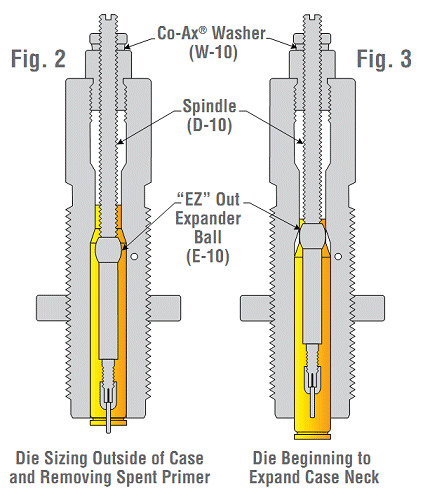 Fig. 2

Co-Ax® Washer (W-10)

Fig. 3

Spindle (D-10)

"EZ" Out Expander Ball (E-10)

Die Sizing Outside of Case and Removing Spent Primer

Die Beginning to Expand Case Neck