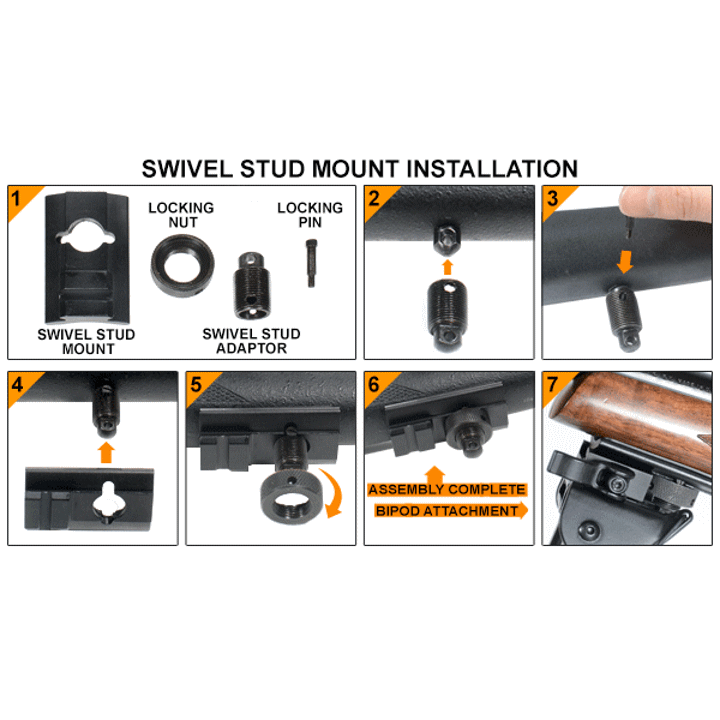 SWIVEL STUD MOUNT INSTALLATION

1

LOCKING NUT

LOCKING PIN

SWIVEL STUD MOUNT

SWIVEL STUD ADAPTOR

2

3

4

5

6

ASSEMBLY COMPLETE

BIPOD ATTACHMENT

7