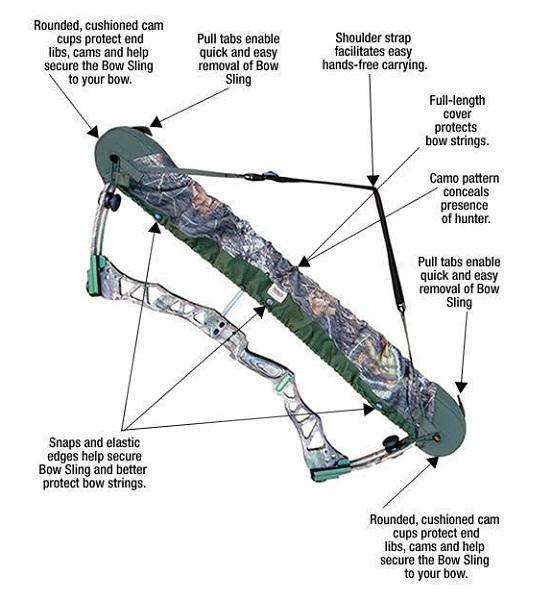 Rounded, cushioned cam cups protect end libs, cams and help secure the Bow Sling to your bow.

Pull tabs enable quick and easy removal of Bow Sling

Shoulder strap facilitates easy hands-free carrying.

Full-length cover protects bow strings.

Camo pattern conceals presence of hunter.

Pull tabs enable quick and easy removal of Bow Sling

Snaps and elastic edges help secure Bow Sling and better protect bow strings.

Rounded, cushioned cam cups protect end libs, cams and help secure the Bow Sling to your bow.