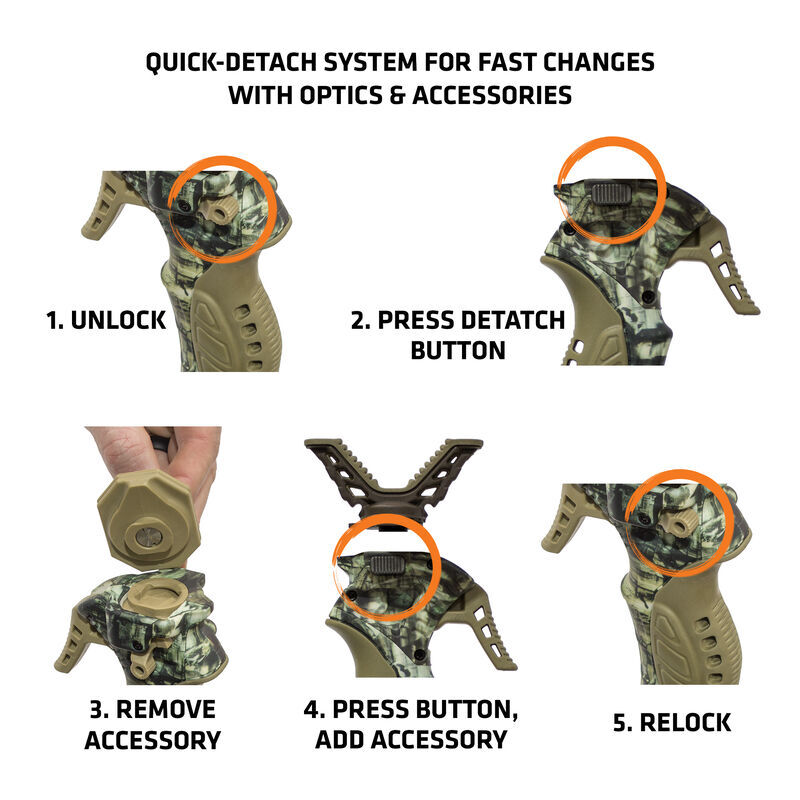 QUICK-DETACH SYSTEM FOR FAST CHANGES WITH OPTICS & ACCESSORIES

1. UNLOCK

2. PRESS DETATCH BUTTON

3. REMOVE ACCESSORY

4. PRESS BUTTON, ADD ACCESSORY

5. RELOCK