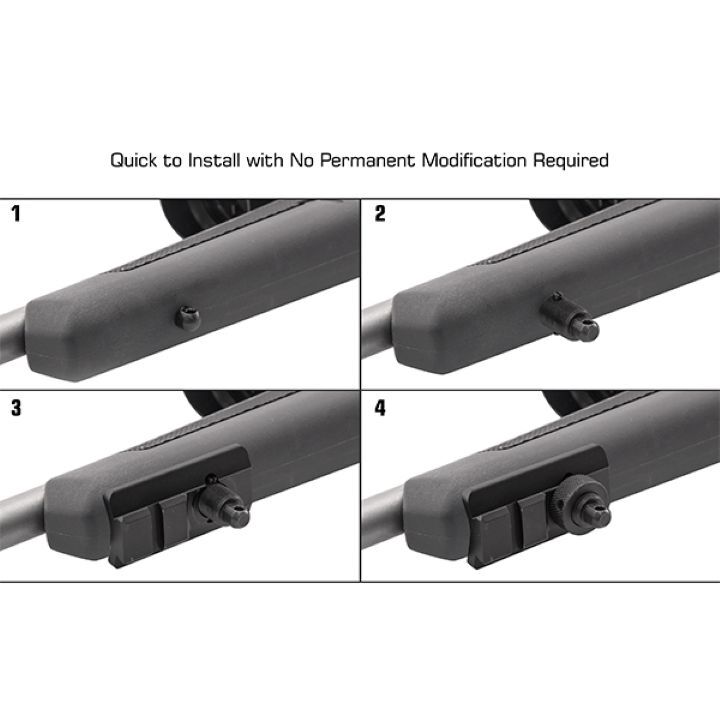 Quick to Install with No Permanent Modification Required

1

2

3

4