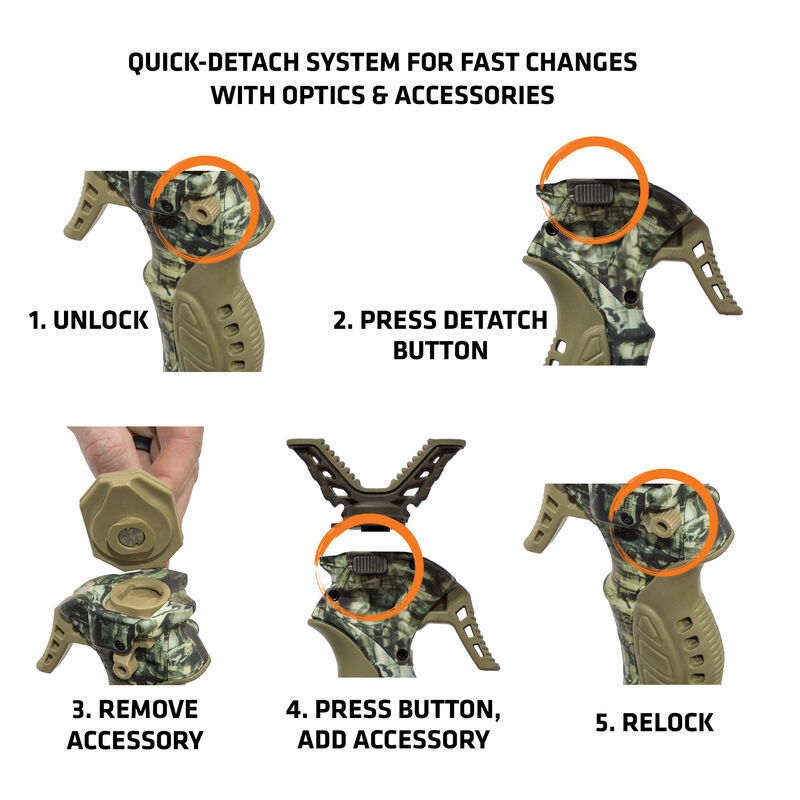 QUICK-DETACH SYSTEM FOR FAST CHANGES WITH OPTICS & ACCESSORIES

1. UNLOCK

2. PRESS DETATCH BUTTON

3. REMOVE ACCESSORY

4. PRESS BUTTON, ADD ACCESSORY

5. RELOCK